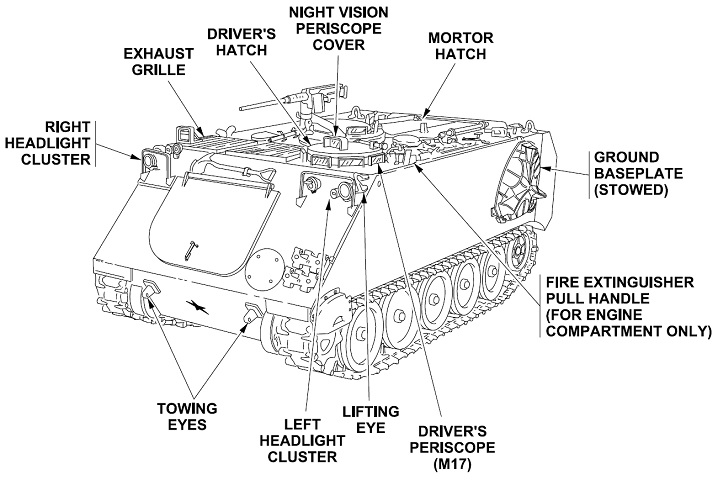 NIGHT VISION PERISCOPE COVER

DRIVER'S HATCH

MORTOR HATCH

EXHAUST GRILLE

RIGHT HEADLIGHT CLUSTER

GROUND BASEPLATE (STOWED)

FIRE EXTINGUISHER PULL HANDLE (FOR ENGINE COMPARTMENT ONLY)

TOWING EYES

LEFT HEADLIGHT CLUSTER

LIFTING EYE

DRIVER'S PERISCOPE (M17)