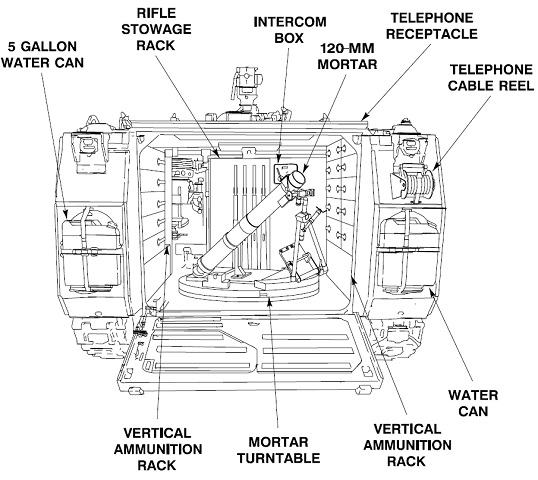 5 GALLON WATER CAN

RIFLE STOWAGE RACK

INTERCOM BOX

120-MM MORTAR

TELEPHONE RECEPTACLE

TELEPHONE CABLE REEL

WATER CAN

VERTICAL AMMUNITION RACK

MORTAR TURNTABLE

VERTICAL AMMUNITION RACK