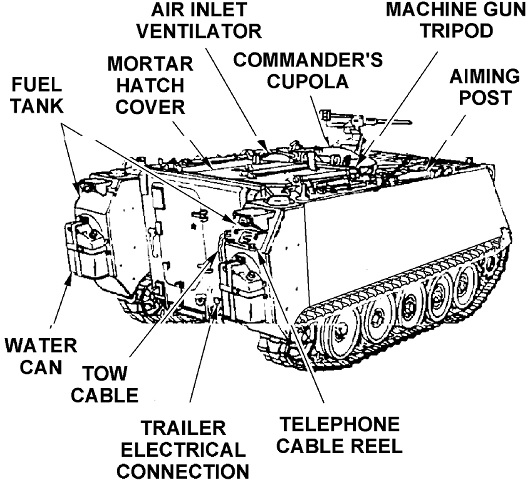 AIR INLET VENTILATOR

MACHINE GUN TRIPOD

MORTAR HATCH COVER

COMMANDER'S CUPOLA

AIMING POST

FUEL TANK

WATER CAN

TOW CABLE

TRAILER ELECTRICAL CONNECTION

TELEPHONE CABLE REEL