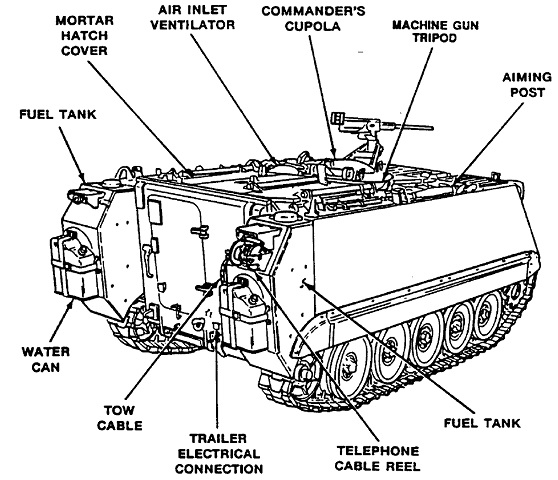 MORTAR HATCH COVER

AIR INLET VENTILATOR

COMMANDER'S CUPOLA

MACHINE GUN TRIPOD

AIMING POST

FUEL TANK

WATER CAN

TOW CABLE

TRAILER ELECTRICAL CONNECTION

TELEPHONE CABLE REEL

FUEL TANK