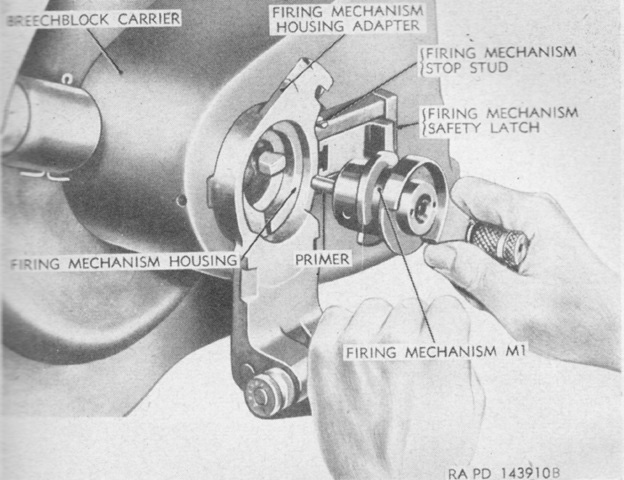 BREECHBLOCK CARRIER

FIRING MECHANISM HOUSING ADAPTER

FIRING MECHANISM STOP STUD

FIRING MECHANISM SAFETY LATCH

FIRING MECHANISM HOUSING

PRIMER

FIRING MECHANISM M1

RA PD 143910B