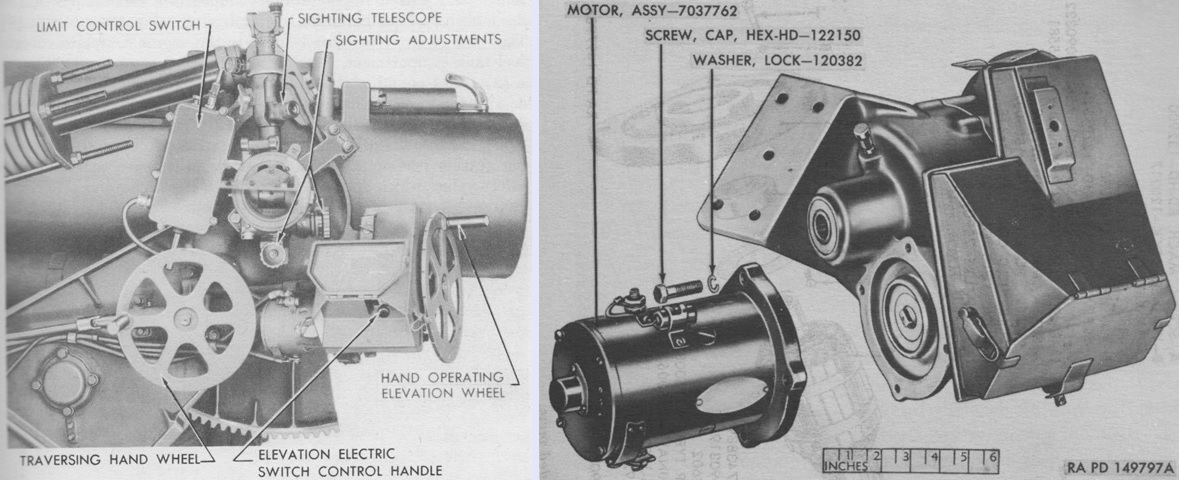 LIMIT CONTROL SWITCH
SIGHTING TELESCOPE
SIGHTING ADJUSTMENTS
HAND OPERATING ELEVATION WHEEL
TRAVERSING HAND WHEEL
ELEVATION ELECTRIC SWITCH CONTROL HANDLE

MOTOR, ASSY—7037762
SCREW, CAP, HEX-HD—122150
WASHER, LOCK—120382
INCHES 1 2 3 4 5 6
RA PD 149797A