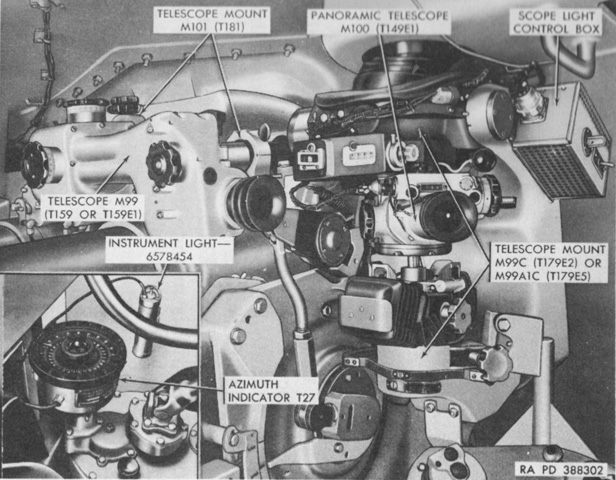 TELESCOPE MOUNT M101 (T181)

PANORAMIC TELESCOPE M100 (T149E1)

SCOPE LIGHT CONTROL BOX

TELESCOPE M99 (T159 OR T159E1)

INSTRUMENT LIGHT— 6578454

TELESCOPE MOUNT M99C (T179E2) OR M99A1C (T179E5)

AZIMUTH INDICATOR T27

RA PD 388302