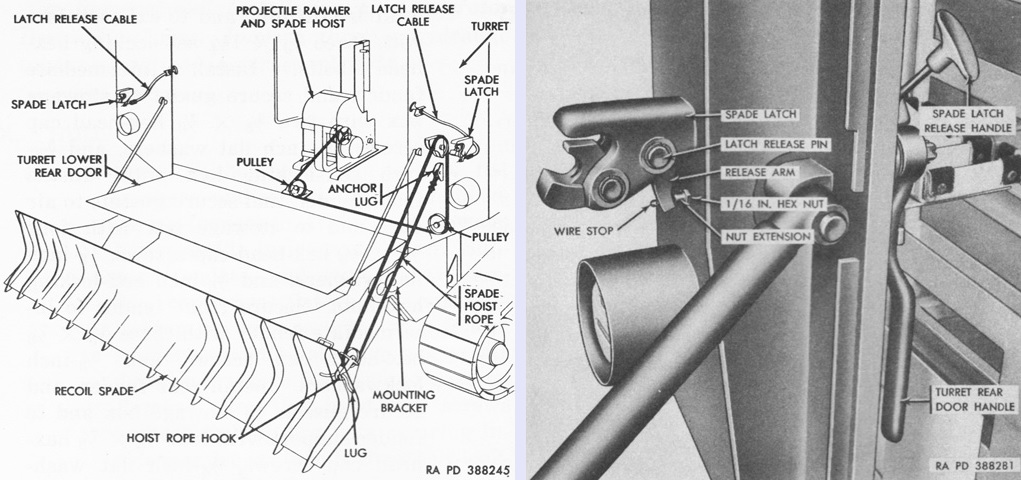 LATCH RELEASE CABLE
PROJECTILE RAMMER AND SPADE HOIST
LATCH RELEASE CABLE
TURRET
SPADE LATCH
SPADE LATCH
TURRET LOWER REAR DOOR
PULLEY
ANCHOR LUG
PULLEY
SPADE HOIST ROPE
RECOIL SPADE
MOUNTING BRACKET
HOIST ROPE HOOK
LUG
RA PD 388245

SPADE LATCH
LATCH RELEASE PIN
RELEASE ARM
1/16 IN. HEX NUT
NUT EXTENSION
WIRE STOP
SPADE LATCH RELEASE HANDLE
TURRET REAR DOOR HANDLE
RA PD 388281