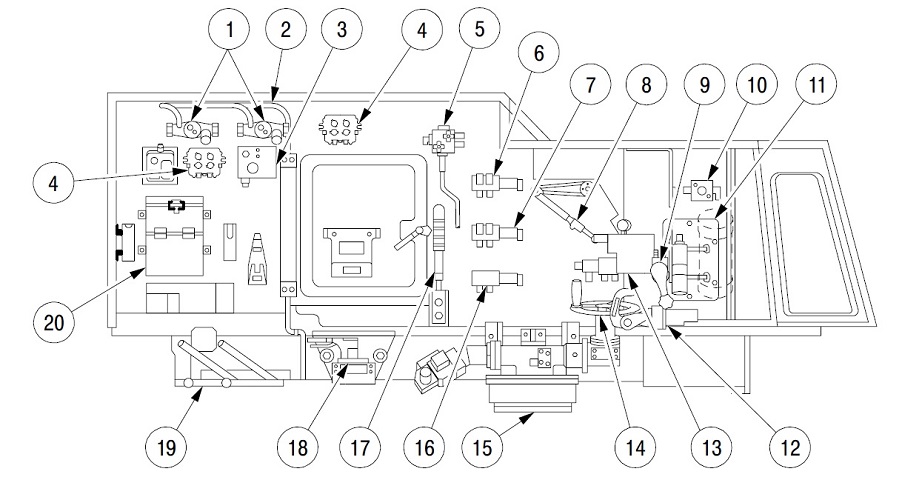 1
2
3
4
5
6
7
8
9
10
11
4
20
19
18
17
16
15
14
13
12