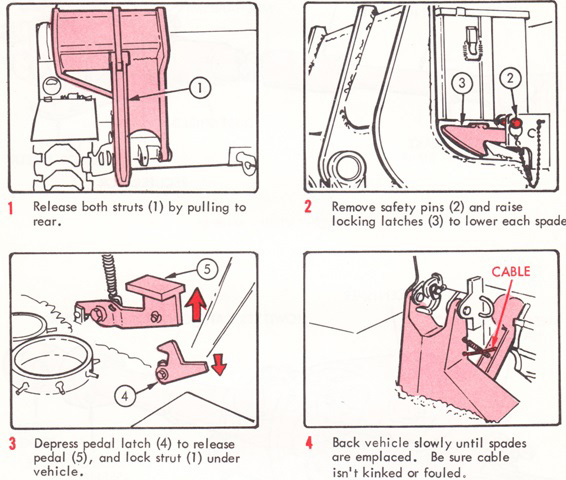 1

1 Release both struts (1) by pulling to rear.

3

2

2 Remove safety pins (2) and raise locking latches (3) to lower each spade

5

4

3 Depress pedal latch (4) to release pedal (5), and lock strut (1) under vehicle.

CABLE

4 Back vehicle slowly until spades are emplaced. Be sure cable isn't kinked or fouled.