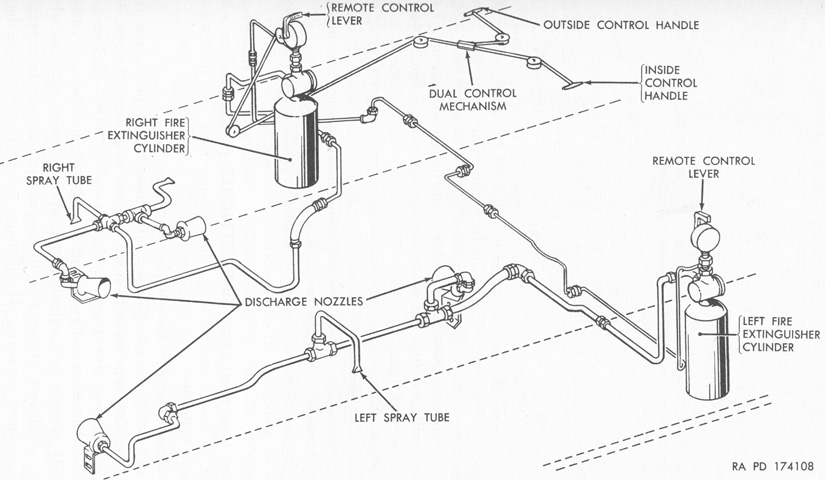 REMOTE CONTROL LEVER

OUTSIDE CONTROL HANDLE

INSIDE CONTROL HANDLE

DUAL CONTROL MECHANISM

RIGHT FIRE EXTINGUISHER CYLINDER

RIGHT SPRAY TUBE

REMOTE CONTROL LEVER

DISCHARGE NOZZLES

LEFT FIRE EXTINGUISHER CYLINDER

LEFT SPRAY TUBE

RA PD 174108