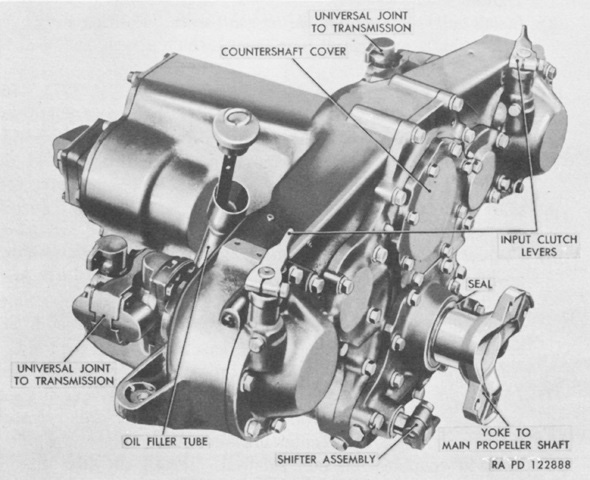 UNIVERSAL JOINT TO TRANSMISSION

COUNTERSHAFT COVER

INPUT CLUTCH LEVERS

SEAL

UNIVERSAL JOINT TO TRANSMISSION

OIL FILLER TUBE

SHIFTER ASSEMBLY

YOKE TO MAIN PROPELLER SHAFT

RA PD 122888