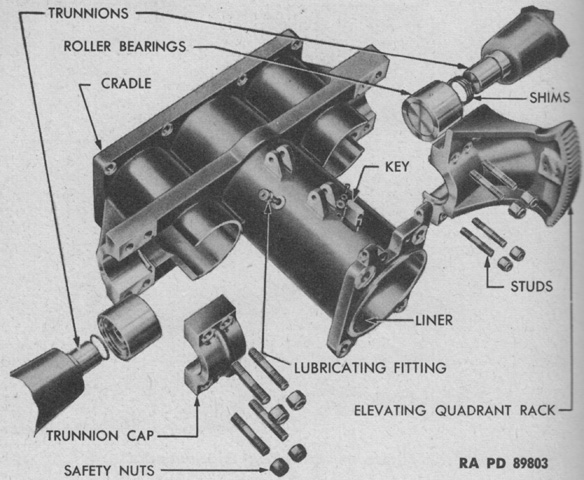 TRUNNIONS
ROLLER BEARINGS
CRADLE
SHIMS
KEY
STUDS
LINER
LUBRICATING FITTING
ELEVATING QUADRANT RACK
TRUNNION CAP
SAFETY NUTS
RA PD 89803