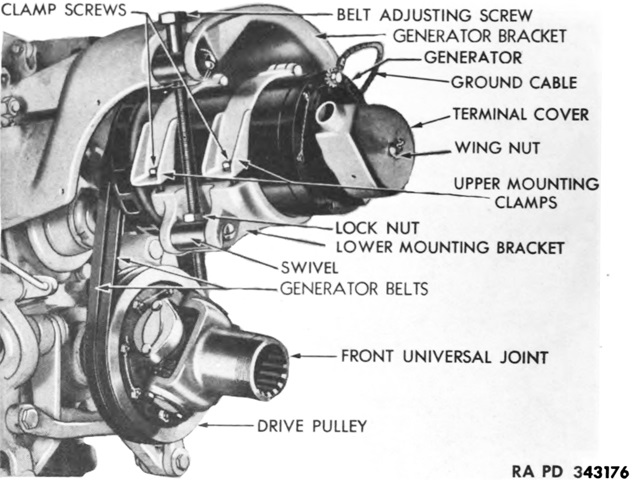 CLAMP SCREWS
BELT ADJUSTING SCREW
GENERATOR BRACKET
GENERATOR
GROUND CABLE
TERMINAL COVER
WING NUT
UPPER MOUNTING CLAMPS
LOCK NUT
LOWER MOUNTING BRACKET
SWIVEL
GENERATOR BELTS
FRONT UNIVERSAL JOINT
DRIVE PULLEY
RA PD 343176