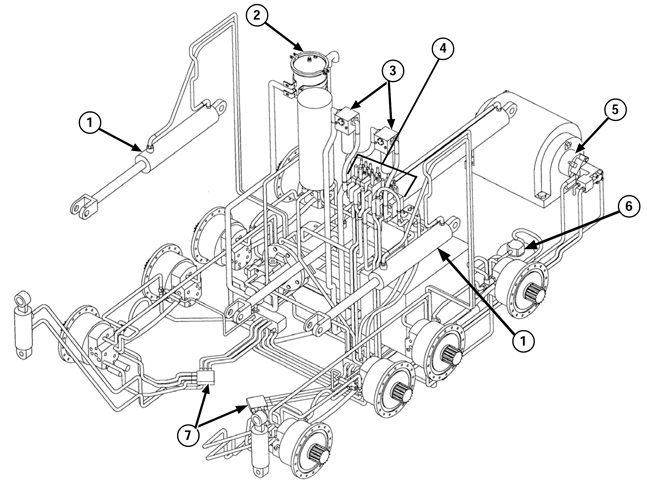 2
4
3
1
5
6
1
7