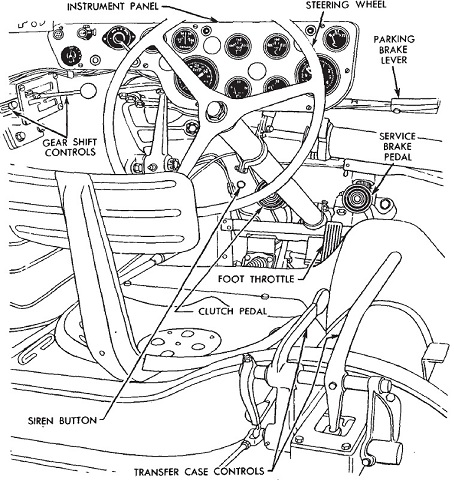 INSTRUMENT PANEL

STEERING WHEEL

PARKING BRAKE LEVER

GEAR SHIFT CONTROLS

SERVICE BRAKE PEDAL

FOOT THROTTLE

CLUTCH PEDAL

SIREN BUTTON

TRANSFER CASE CONTROLS