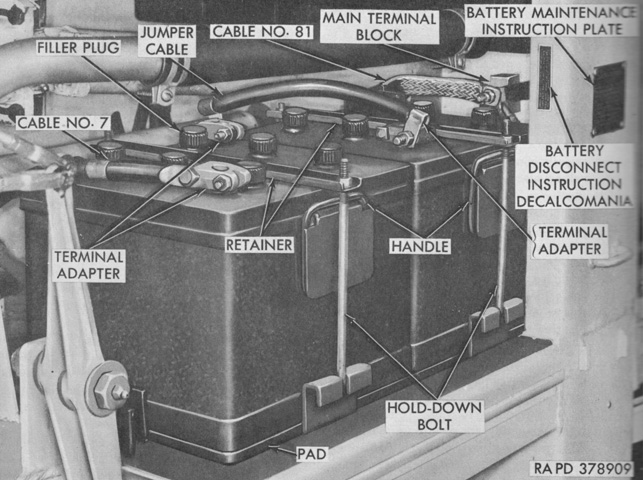 FILLER PLUG
JUMPER CABLE
CABLE NO. 81
MAIN TERMINAL BLOCK
BATTERY MAINTENANCE INSTRUCTION PLATE
CABLE NO. 7
BATTERY DISCONNECT INSTRUCTION DECALCOMANIA
TERMINAL ADAPTER
RETAINER
HANDLE
TERMINAL ADAPTER
HOLD-DOWN BOLT
PAD
RA PD 378909