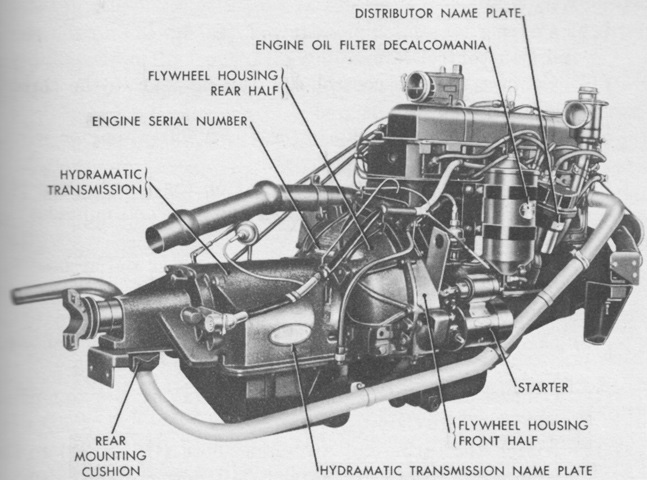 DISTRIBUTOR NAME PLATE

ENGINE OIL FILTER DECALCOMANIA

FLYWHEEL HOUSING REAR HALF

ENGINE SERIAL NUMBER

HYDRAMATIC TRANSMISSION

STARTER

FLYWHEEL HOUSING FRONT HALF

REAR MOUNTING CUSHION

HYDRAMATIC TRANSMISSION NAME PLATE