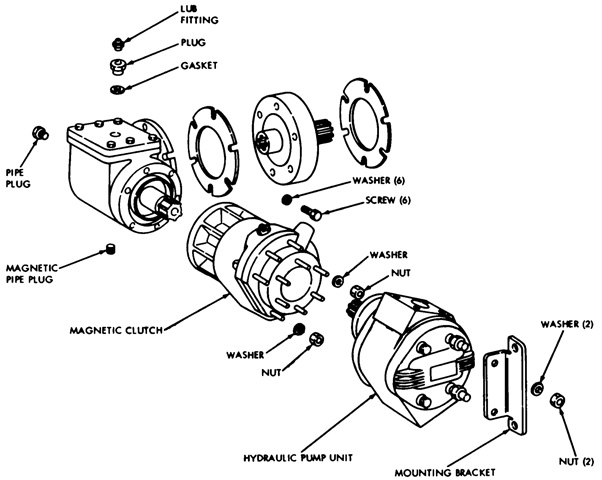 LUB FITTING
PLUG
GASKET
PIPE PLUG
WASHER (6)
SCREW (6)
MAGNETIC PIPE PLUG
WASHER
NUT
MAGNETIC CLUTCH
WASHER
NUT
WASHER (2)
HYDRAULIC PUMP UNIT
MOUNTING BRACKET
NUT (2)