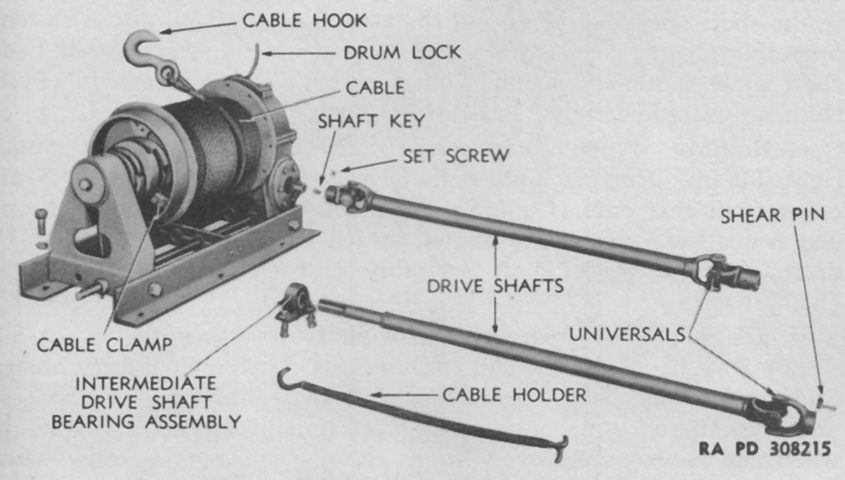 CABLE HOOK
DRUM LOCK
CABLE
SHAFT KEY
SET SCREW
SHEAR PIN
DRIVE SHAFTS
UNIVERSALS
CABLE CLAMP
INTERMEDIATE DRIVE SHAFT BEARING ASSEMBLY
CABLE HOLDER
RA PD 308215