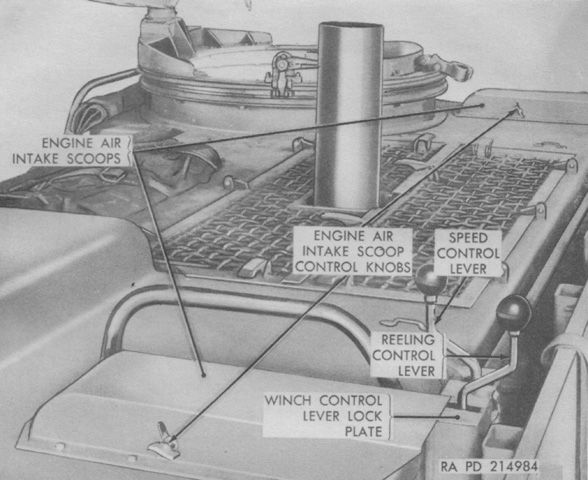 ENGINE AIR INTAKE SCOOPS

ENGINE AIR INTAKE SCOOP CONTROL KNOBS

SPEED CONTROL LEVER

REELING CONTROL LEVER

WINCH CONTROL LEVER LOCK PLATE

RA PD 214984