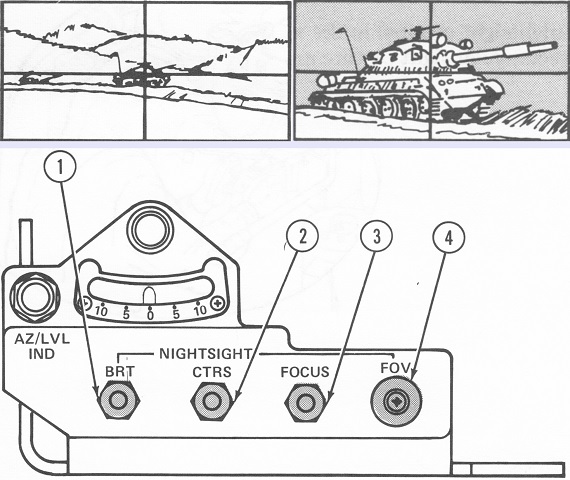 1

2

3

4

10 5 0 5 10

AZ/LVL IND

NIGHTSIGHT

BRT

CTRS

FOCUS

FOV