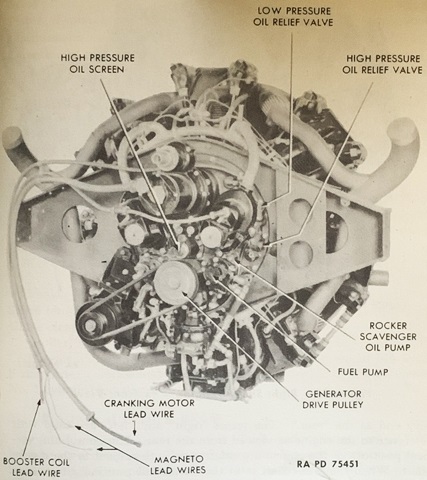 LOW PRESSURE
OIL RELIEF VALVE

HIGH PRESSURE
OIL SCREEN

HIGH PRESSURE
OIL RELIEF VALVE

ROCKER
SCAVENGER
OIL PUMP

FUEL PUMP

GENERATOR
DRIVE PULLEY

CRANKING MOTOR
LEAD WIRE

BOOSTER COIL
LEAD WIRE

MAGNETO
LEAD WIRES

RA PD 75451