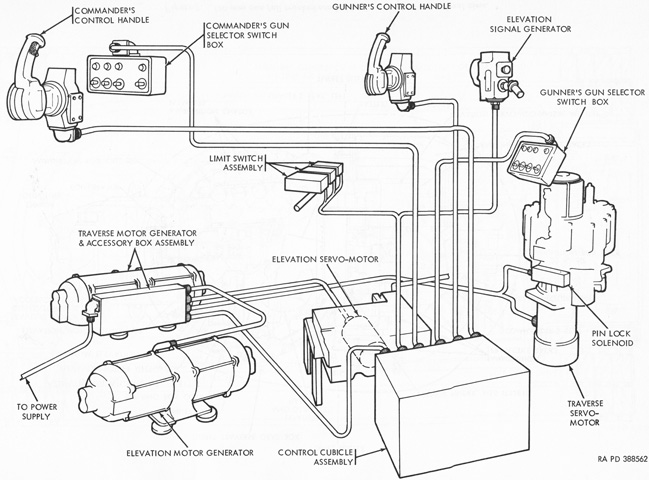 COMMANDER'S CONTROL HANDLE

COMMANDER'S GUN SELECTOR SWITCH BOX

GUNNER'S CONTROL HANDLE

ELEVATION SIGNAL GENERATOR

GUNNER'S GUN SELECTOR SWITCH BOX

LIMIT SWITCH ASSEMBLY

TRAVERSE MOTOR GENERATOR & ACCESSORY BOX ASSEMBLY

ELEVATION SERVO-MOTOR

PIN LOCK SOLENOID

TO POWER SUPPLY

TRAVERSE SERVO-MOTOR

ELEVATION MOTOR GENERATOR

CONTROL CUBICLE ASSEMBLY

RA PD 388562