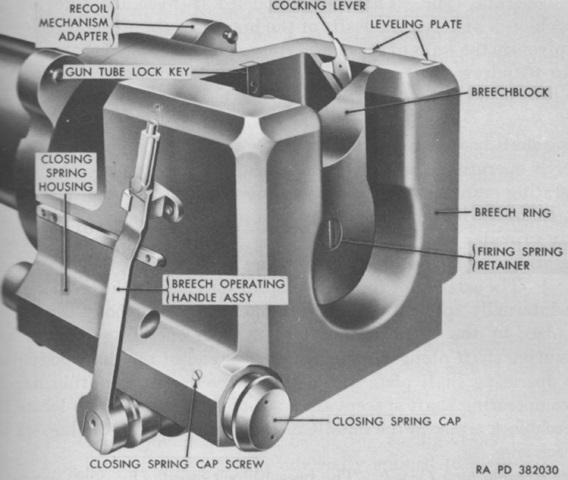 RECOIL MECHANISM ADAPTER

COCKING LEVER

LEVELING PLATE

GUN TUBE LOCK KEY

BREECHBLOCK

CLOSING SPRING HOUSING

BREECH RING

FIRING SPRING RETAINER

BREECH OPERATING HANDLE ASSY

CLOSING SPRING CAP

CLOSING SPRING CAP SCREW

RA PD 382030