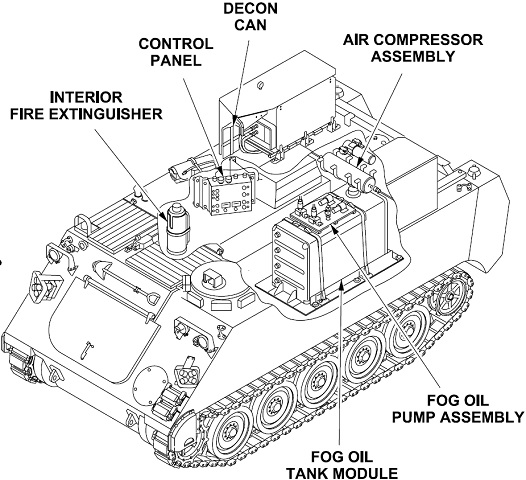 DECON CAN

CONTROL PANEL

AIR COMPRESSOR ASSEMBLY

INTERIOR FIRE EXTINGUISHER

FOG OIL PUMP ASSEMBLY

FOG OIL TANK MODULE