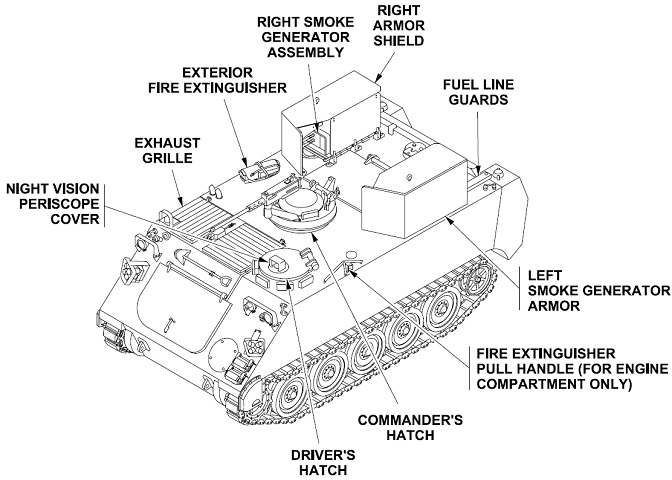 RIGHT SMOKE GENERATOR ASSEMBLY

RIGHT ARMOR SHIELD

EXTERIOR FIRE EXTINGUISHER

FUEL LINE GUARDS

EXHAUST GRILLE

NIGHT VISION PERISCOPE COVER

LEFT SMOKE GENERATOR ARMOR

FIRE EXTINGUISHER PULL HANDLE (FOR ENGINE COMPARTMENT ONLY)

COMMANDER'S HATCH

DRIVER'S HATCH