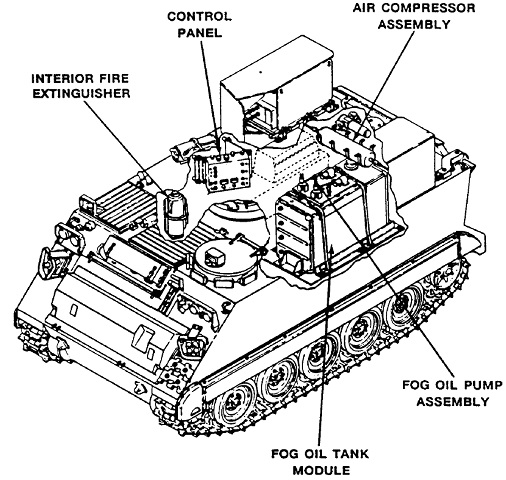 CONTROL PANEL

AIR COMPRESSOR ASSEMBLY

INTERIOR FIRE EXTINGUISHER

FOG OIL PUMP ASSEMBLY

FOG OIL TANK MODULE