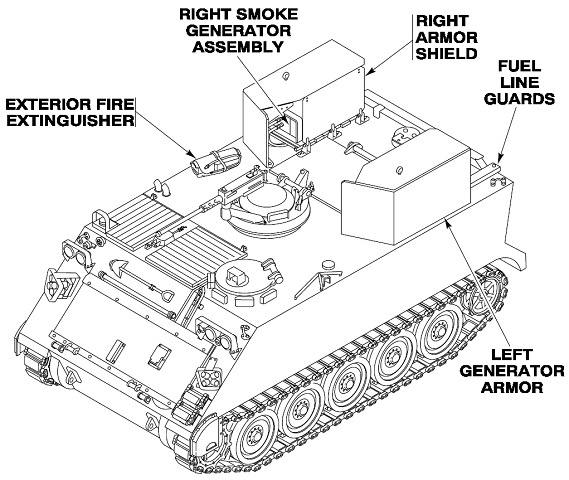 RIGHT SMOKE GENERATOR ASSEMBLY

RIGHT ARMOR SHIELD

FUEL LINE GUARDS

EXTERIOR FIRE EXTINGUISHER

LEFT GENERATOR ARMOR