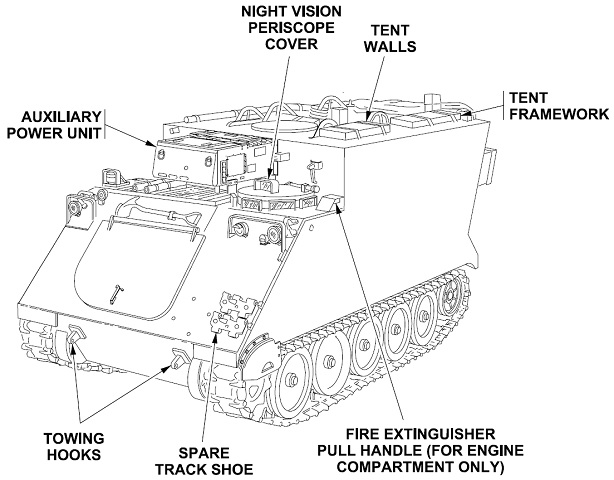 NIGHT VISION PERISCOPE COVER

TENT WALLS

TENT FRAMEWORK

AUXILIARY POWER UNIT

TOWING HOOKS

SPARE TRACK SHOE

FIRE EXTINGUISHER PULL HANDLE (FOR ENGINE COMPARTMENT ONLY)