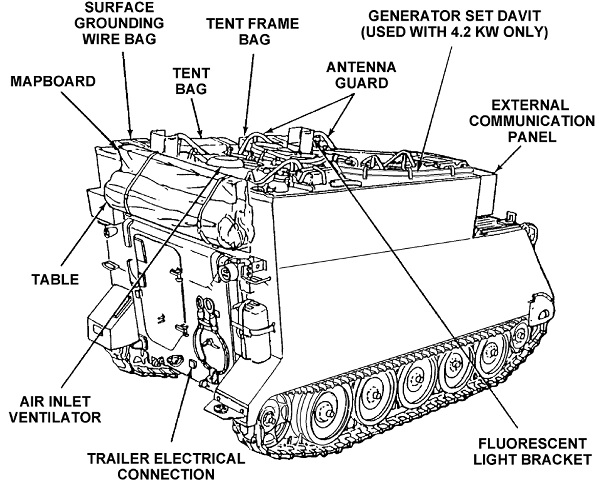 SURFACE GROUNDING WIRE BAG

TENT FRAME BAG

GENERATOR SET DAVIT (USED WITH 4.2 KW ONLY)

MAPBOARD

TENT BAG

ANTENNA GUARD

EXTERNAL COMMUNICATION PANEL

TABLE

AIR INLET VENTILATOR

TRAILER ELECTRICAL CONNECTION

FLUORESCENT LIGHT BRACKET