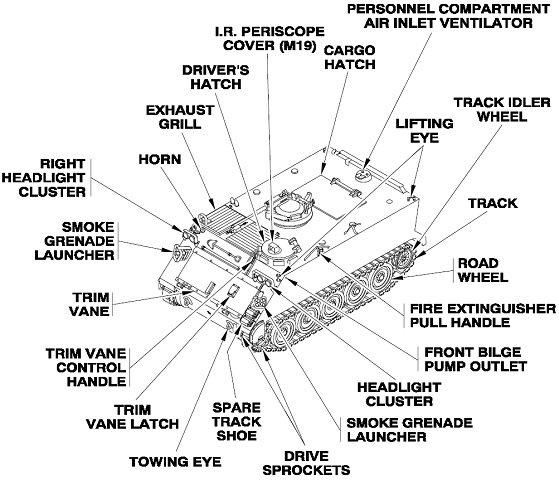 PERSONNEL COMPARTMENT AIR INLET VENTILATOR

I.R. PERISCOPE COVER (M19)

CARGO HATCH

DRIVER'S HATCH

EXHAUST GRILL

TRACK IDLER WHEEL

LIFTING EYE

RIGHT HEADLIGHT CLUSTER

HORN

TRACK

SMOKE GRENADE LAUNCHER

ROAD WHEEL

TRIM VANE

FIRE EXTINGUISHER PULL HANDLE

TRIM VANE CONTROL HANDLE

FRONT BILGE PUMP OUTLET

HEADLIGHT CLUSTER

TRIM VANE LATCH

SPARE TRACK SHOE

SMOKE GRENADE LAUNCHER

TOWING EYE

DRIVE SPROCKETS