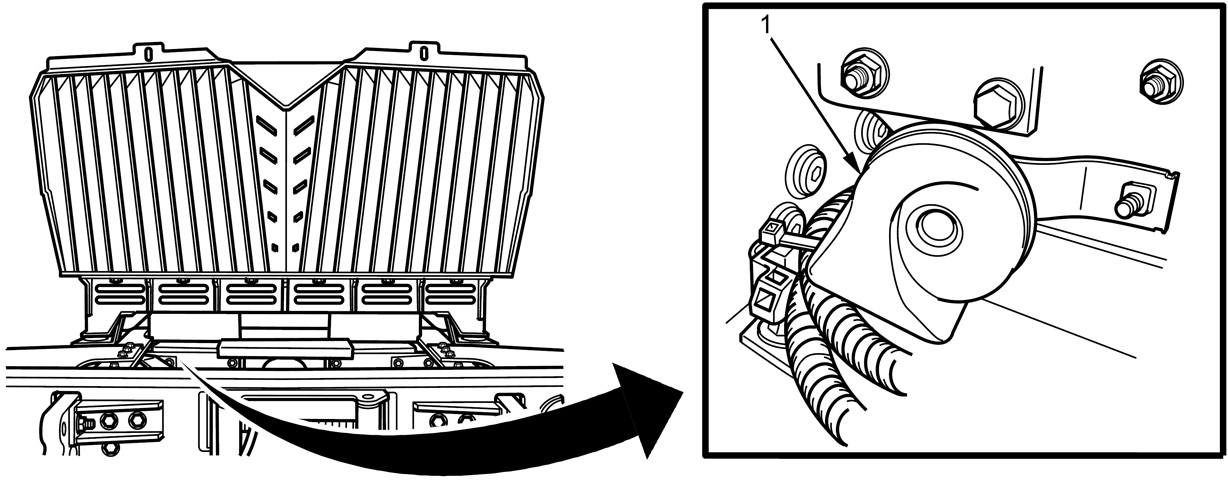 1