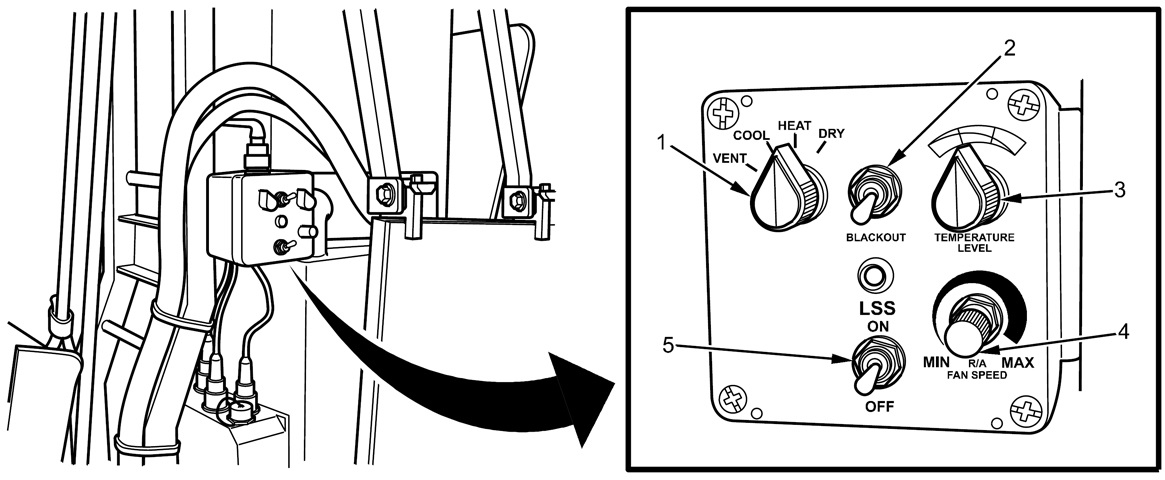 1
2
3
4
5
VENT
COOL
HEAT
DRY
BLACKOUT
TEMPERATURE LEVEL
LSS
ON
OFF
MIN
R/A
MAX
FAN SPEED