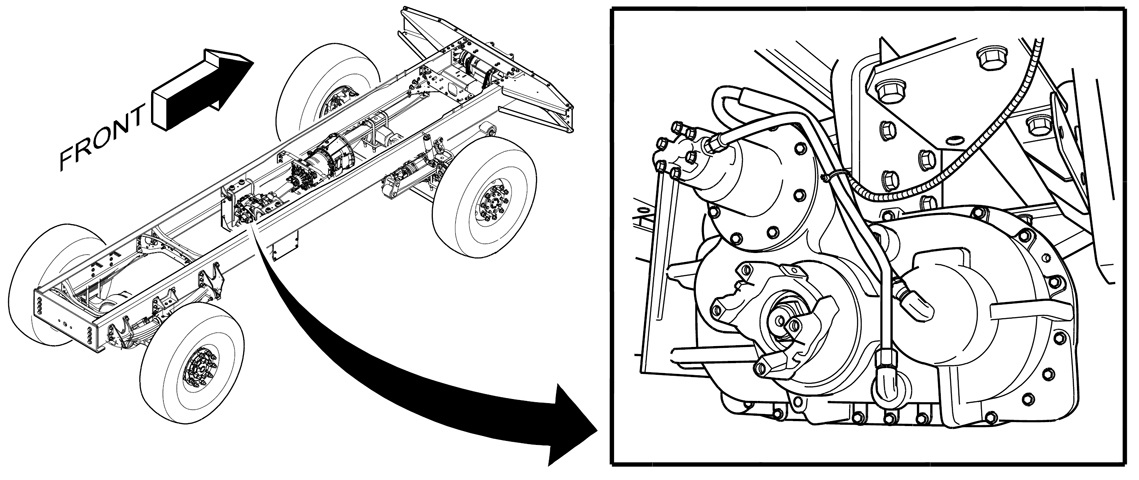 FRONT