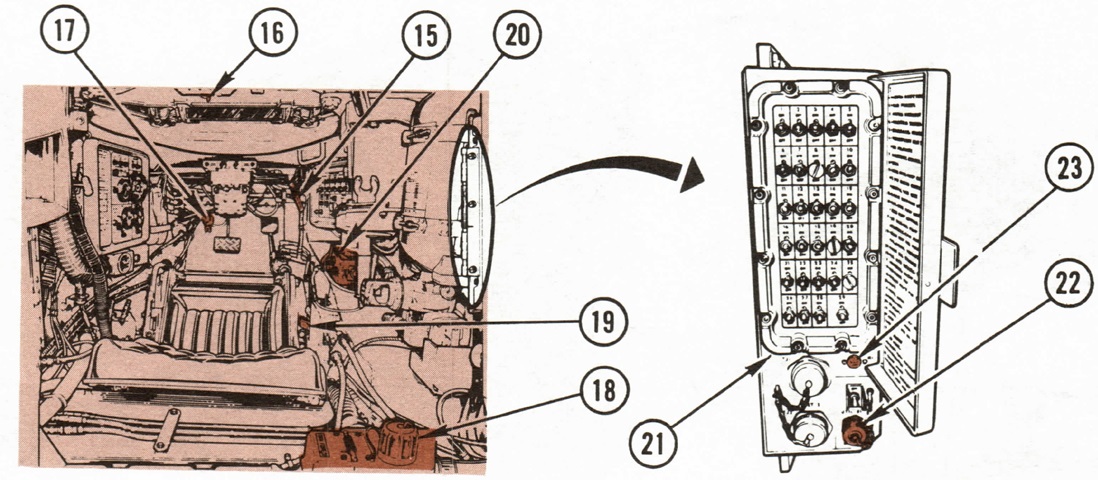 17
16
15
20
19
18
23
22
21