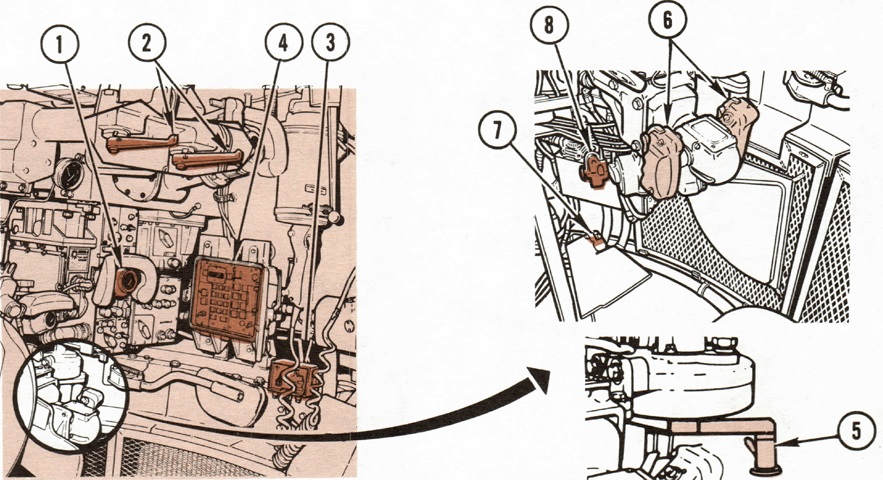 1
2
4
3
8
6
7
5