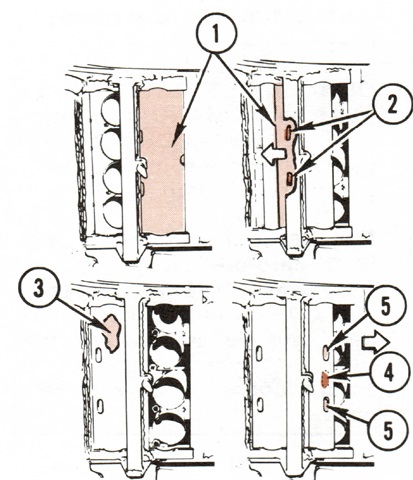 1

2

3

5

4

5