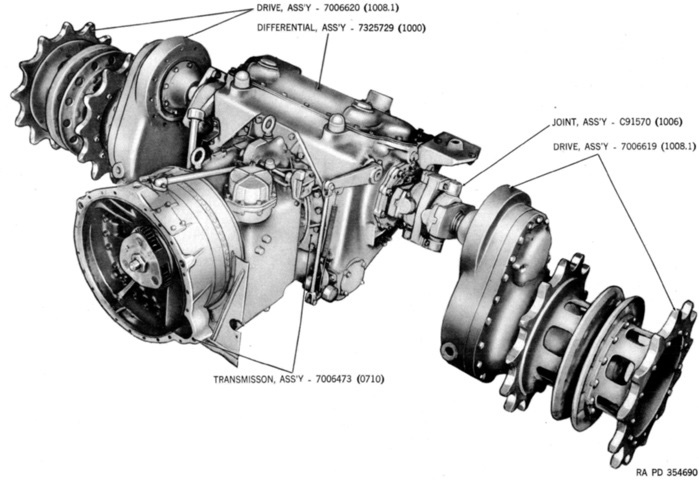 DRIVE, ASS'Y - 7006620 (1008.1)

DIFFERENTIAL, ASS'Y - 7325729 (1000)

JOINT, ASS'Y - C91570 (1006)

DRIVE, ASS'Y - 7006619 (1008.1)

TRANSMISSON, ASS'Y - 7006473 (0710)

RA PD 354690