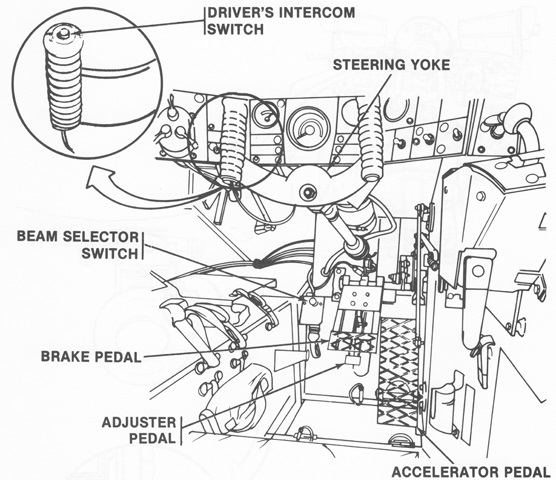 DRIVER'S INTERCOM SWITCH

STEERING YOKE

BEAM SELECTOR SWITCH

BRAKE PEDAL

ADJUSTER PEDAL

ACCELERATOR PEDAL