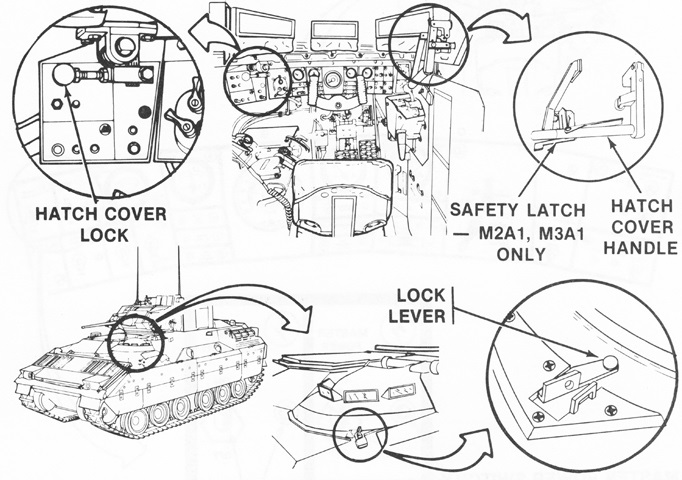 HATCH COVER LOCK

SAFETY LATCH — M2A1, M3A1 ONLY

HATCH COVER HANDLE

LOCK LEVER