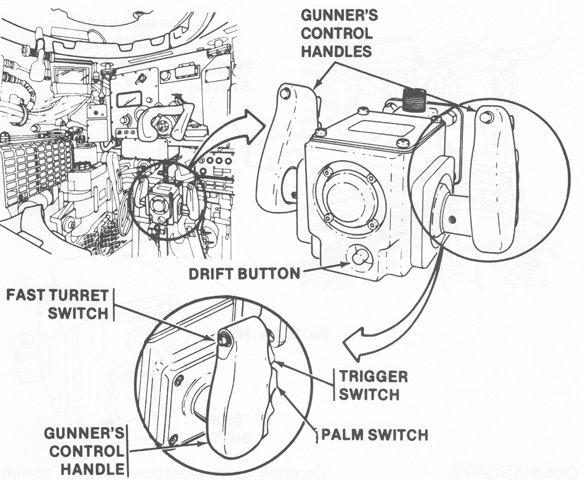 GUNNER'S CONTROL HANDLES

DRIFT BUTTON

FAST TURRET SWITCH

TRIGGER SWITCH

PALM SWITCH

GUNNER'S CONTROL HANDLE