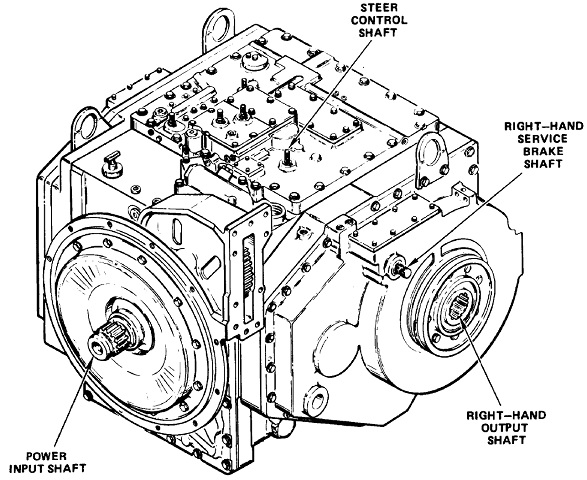 STEER CONTROL SHAFT

RIGHT–HAND SERVICE BRAKE SHAFT

RIGHT–HAND OUTPUT SHAFT

POWER INPUT SHAFT