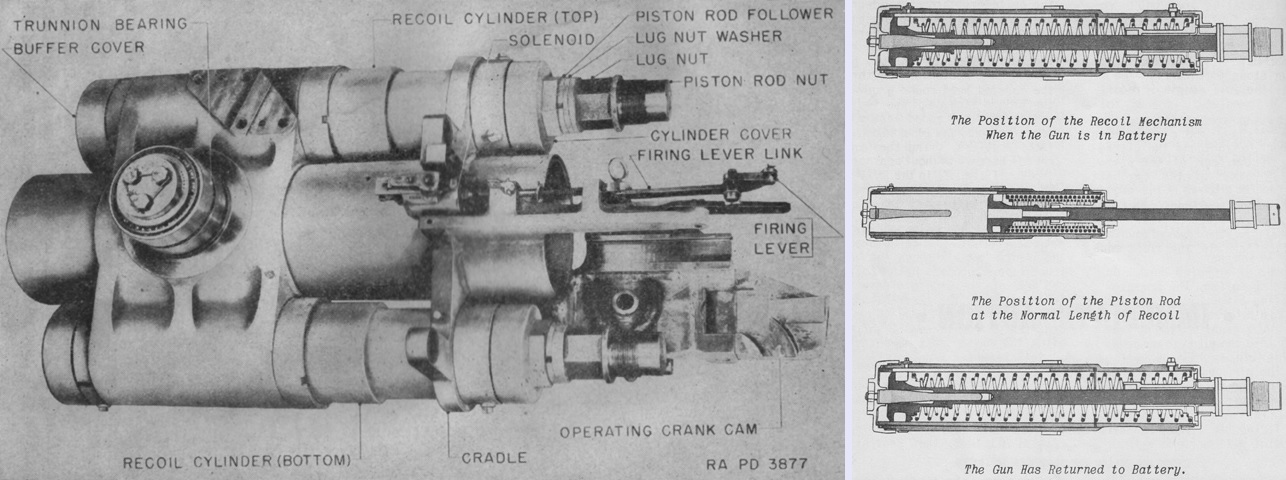 TRUNNION BEARING
BUFFER COVER
RECOIL CYLINDER (TOP)
SOLENOID
PISTON ROD FOLLOWER
LUG NUT WASHER
LUG NUT
PISTON ROD NUT
CYLINDER COVER
FIRING LEVER LINK
FIRING LEVER
OPERATING CRANK CAM
RECOIL CYLINDER (BOTTOM)
CRADLE
RA PD 3877

The Position of the Recoil Mechanism When the Gun is in Battery

The Position of the Piston Rod at the Normal Length of Recoil

The Gun Has Returned to Battery.