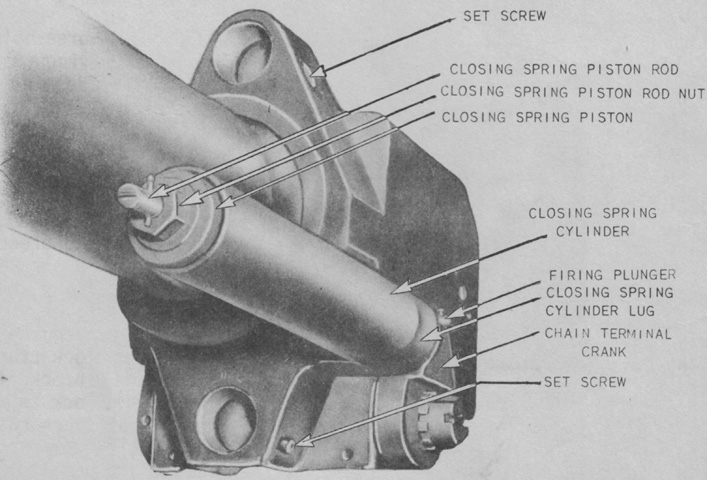 SET SCREW

CLOSING SPRING PISTON ROD

CLOSING SPRING PISTON ROD NUT

CLOSING SPRING PISTON

CLOSING SPRING CYLINDER

FIRING PLUNGER

CLOSING SPRING CYLINDER LUG

CHAIN TERMINAL CRANK

SET SCREW