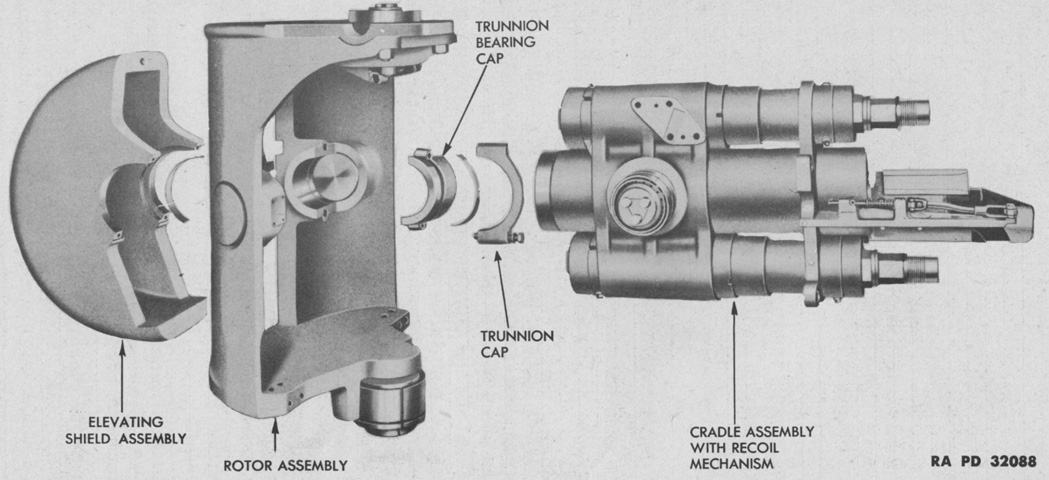 TRUNNION BEARING CAP

TRUNNION CAP

ELEVATING SHIELD ASSEMBLY

ROTOR ASSEMBLY

CRADLE ASSEMBLY WITH RECOIL MECHANISM

RA PD 32088