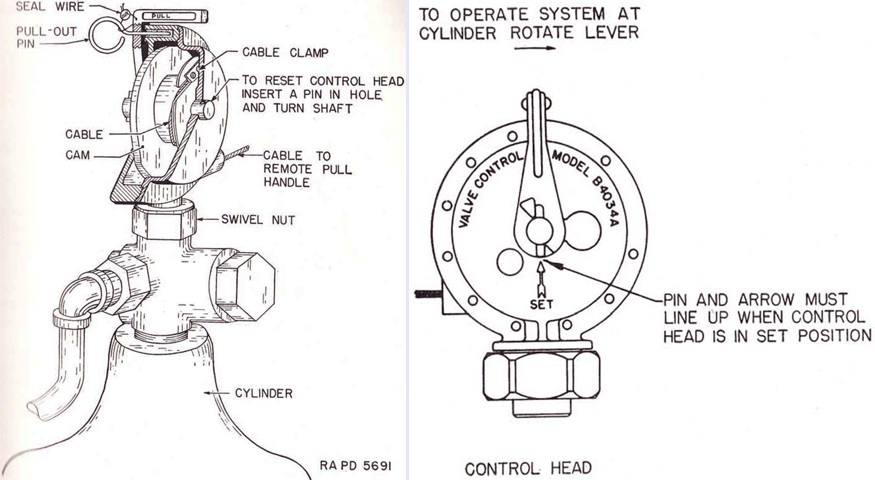 SEAL WIRE
PULL
PULL-OUT PIN
CABLE CLAMP
TO RESET CONTROL HEAD INSERT A PIN IN HOLE AND TURN SHAFT
CABLE
CAM
CABLE TO REMOTE PULL HANDLE
SWIVEL NUT
CYLINDER
RA PD 5691

TO OPERATE SYSTEM AT CYLINDER ROTATE LEVER
VALVE CONTROL MODEL B4034A
SET
PIN AND ARROW MUST LINE UP WHEN CONTROL HEAD IS IN SET POSITION
CONTROL HEAD