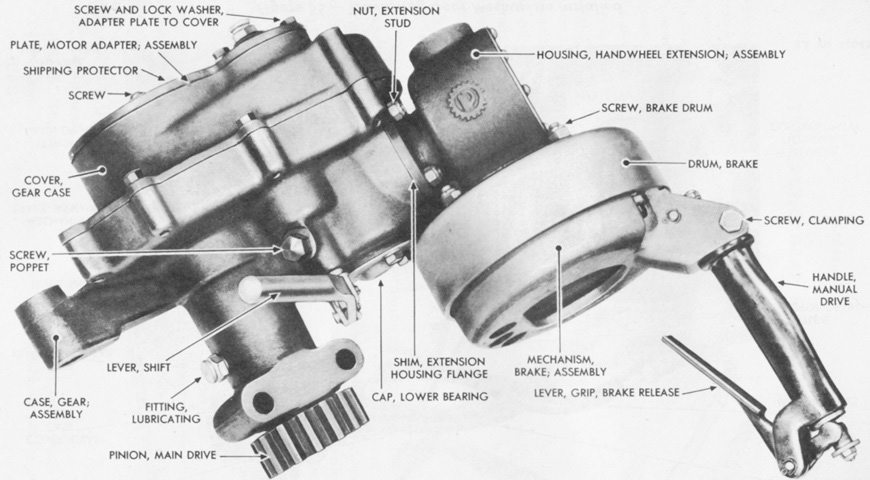 SCREW AND LOCK WASHER, ADAPTER PLATE TO COVER

PLATE, MOTOR ADAPTER; ASSEMBLY

SHIPPING PROTECTOR

SCREW

COVER, GEAR CASE

SCREW, POPPET

CASE, GEAR; ASSEMBLY

LEVER, SHIFT

FITTING, LUBRICATING

PINION, MAIN DRIVE

NUT, EXTENSION STUD

HOUSING, HANDWHEEL EXTENSION; ASSEMBLY

SCREW, BRAKE DRUM

DRUM, BRAKE

SCREW, CLAMPING

HANDLE, MANUAL DRIVE

SHIM, EXTENSION HOUSING FLANGE

CAP, LOWER BEARING

MECHANISM, BRAKE; ASSEMBLY

LEVER, GRIP, BRAKE RELEASE