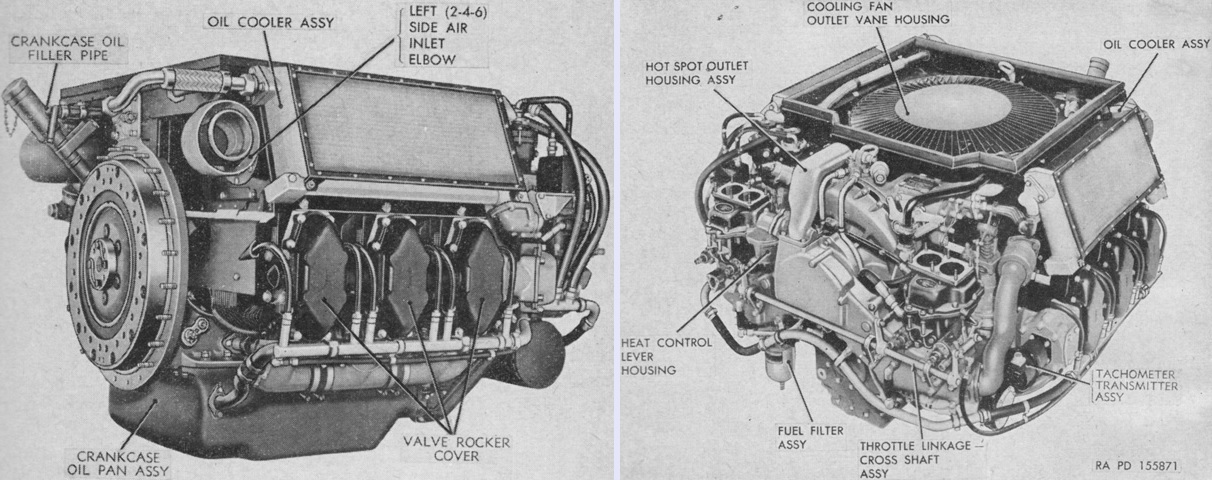 CRANKCASE OIL FILLER PIPE

OIL COOLER ASSY

LEFT (2-4-6) SIDE AIR INLET ELBOW

CRANKCASE OIL PAN ASSY

VALVE ROCKER COVER

COOLING FAN OUTLET VANE HOUSING

HOT SPOT OUTLET HOUSING ASSY

OIL COOLER ASSY

HEAT CONTROL LEVER HOUSING

FUEL FILTER ASSY

THROTTLE LINKAGE CROSS SHAFT ASSY

TACHOMETER TRANSMITTER ASSY

RA PD 155871