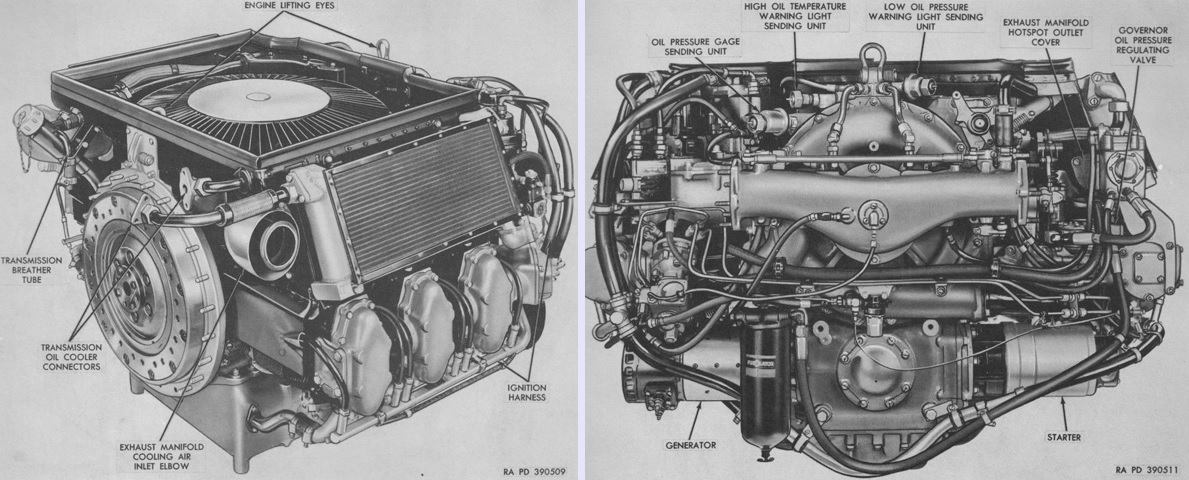 ENGINE LIFTING EYES

TRANSMISSION BREATHER TUBE

TRANSMISSION OIL COOLER CONNECTORS

EXHAUST MANIFOLD COOLING AIR INLET ELBOW

IGNITION HARNESS

RA PD 390509

OIL PRESSURE GAGE SENDING UNIT

HIGH OIL TEMPERATURE WARNING LIGHT SENDING UNIT

LOW OIL PRESSURE WARNING LIGHT SENDING UNIT

EXHAUST MANIFOLD HOTSPOT OUTLET COVER

GOVERNOR OIL PRESSURE REGULATING VALVE

GENERATOR

STARTER

RA PD 390511